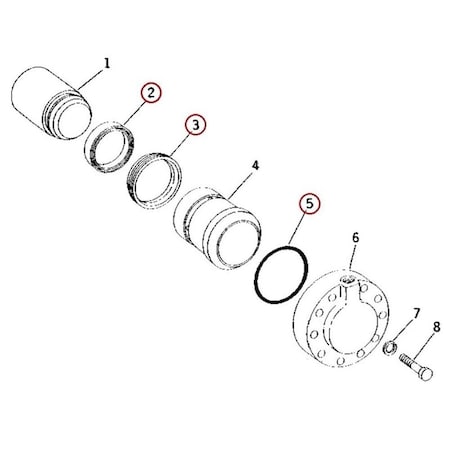 1
2
3
4
5
6
7
8